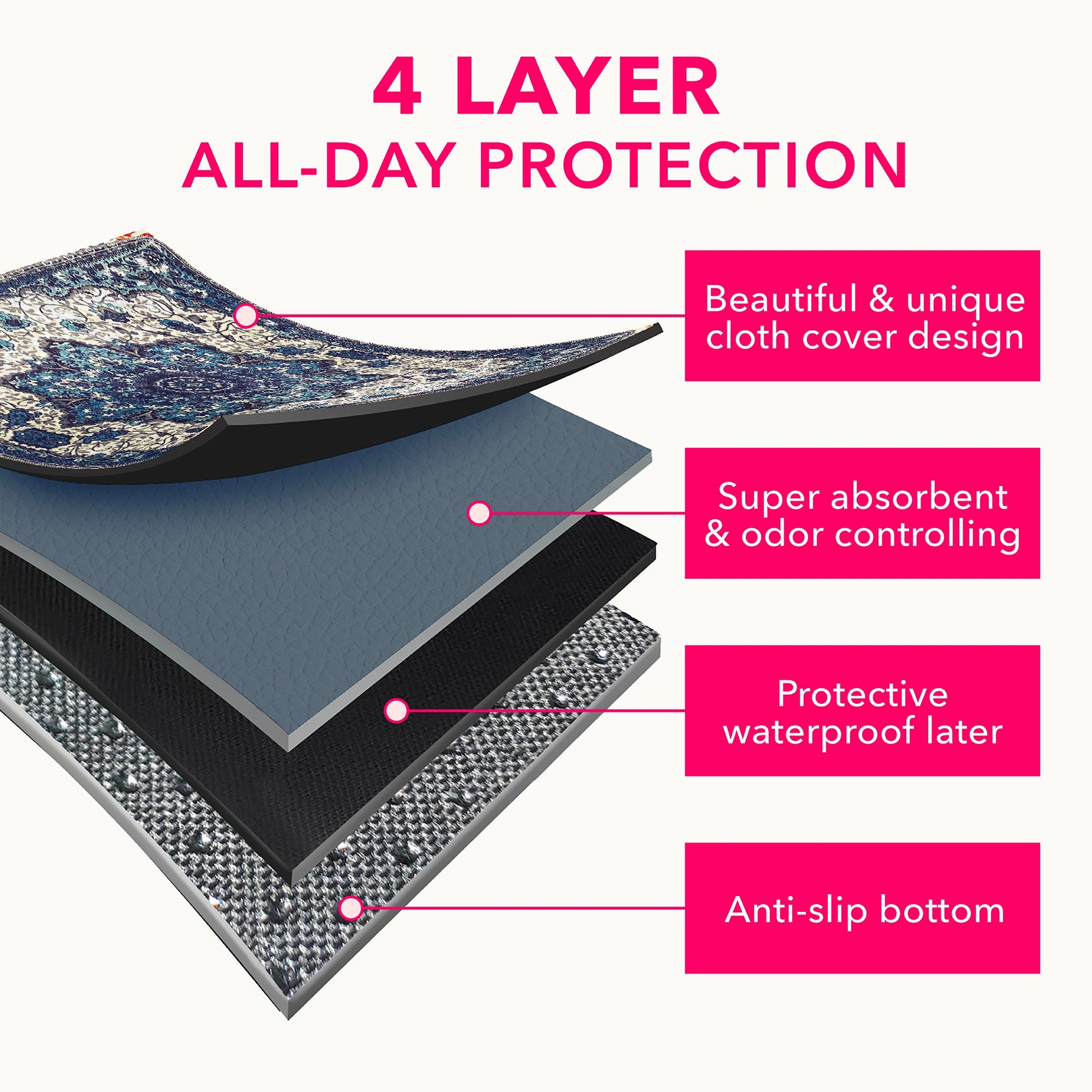 4 LAYER
ALL-DAY PROTECTION

Beautiful & unique cloth cover design

Super absorbent & odor controlling

Protective waterproof later

Anti-slip bottom