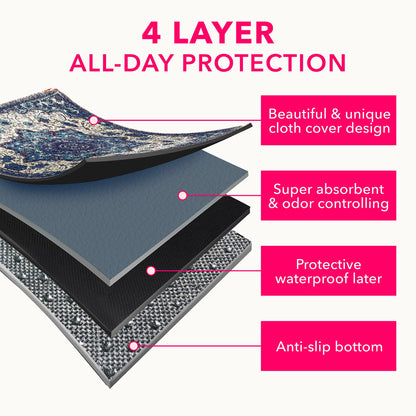 4 LAYER
ALL-DAY PROTECTION

Beautiful & unique cloth cover design

Super absorbent & odor controlling

Protective waterproof later

Anti-slip bottom