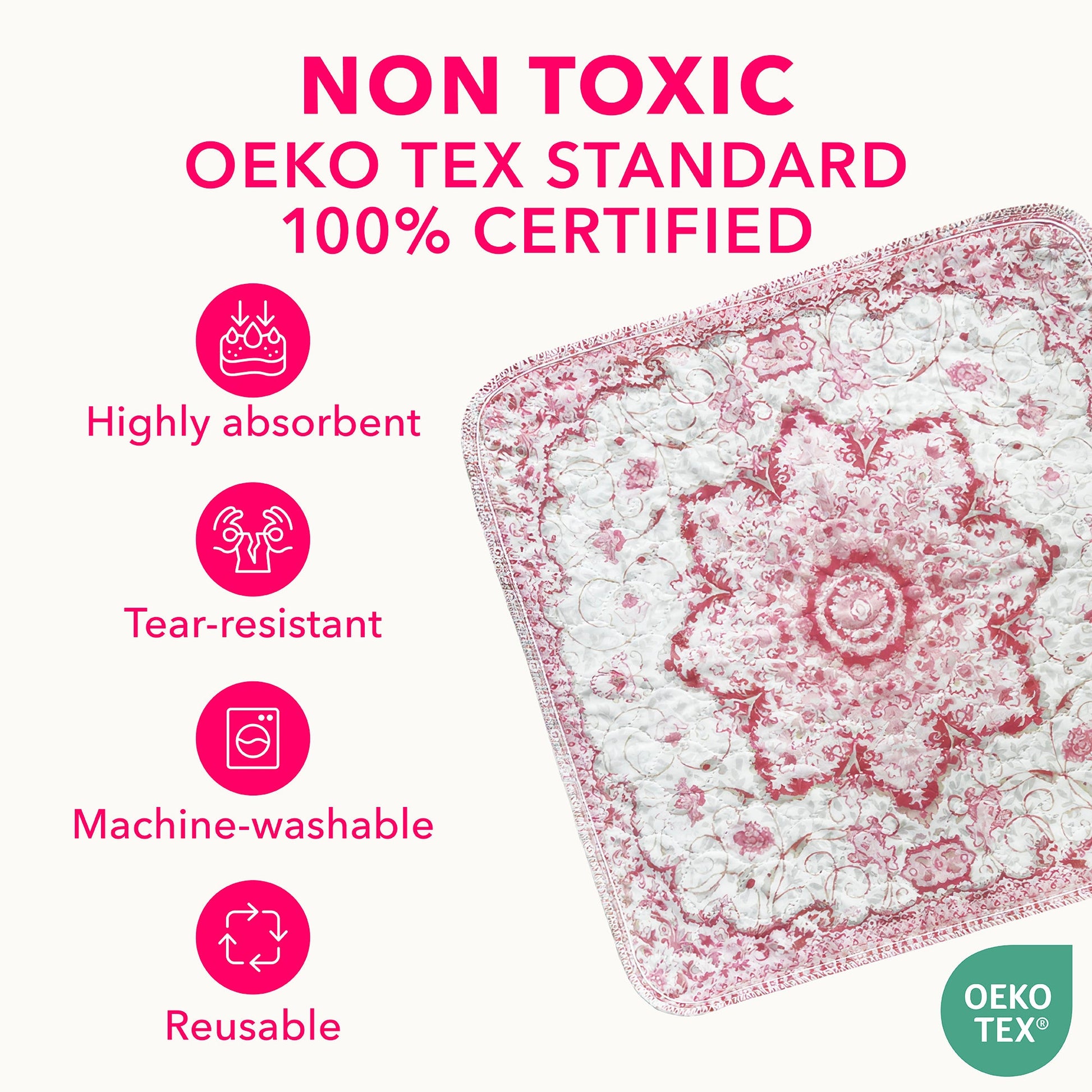 NON TOXIC
OEKO TEX STANDARD
100% CERTIFIED

Highly absorbent

Tear-resistant

Machine-washable

Reusable

OEKO TEX®